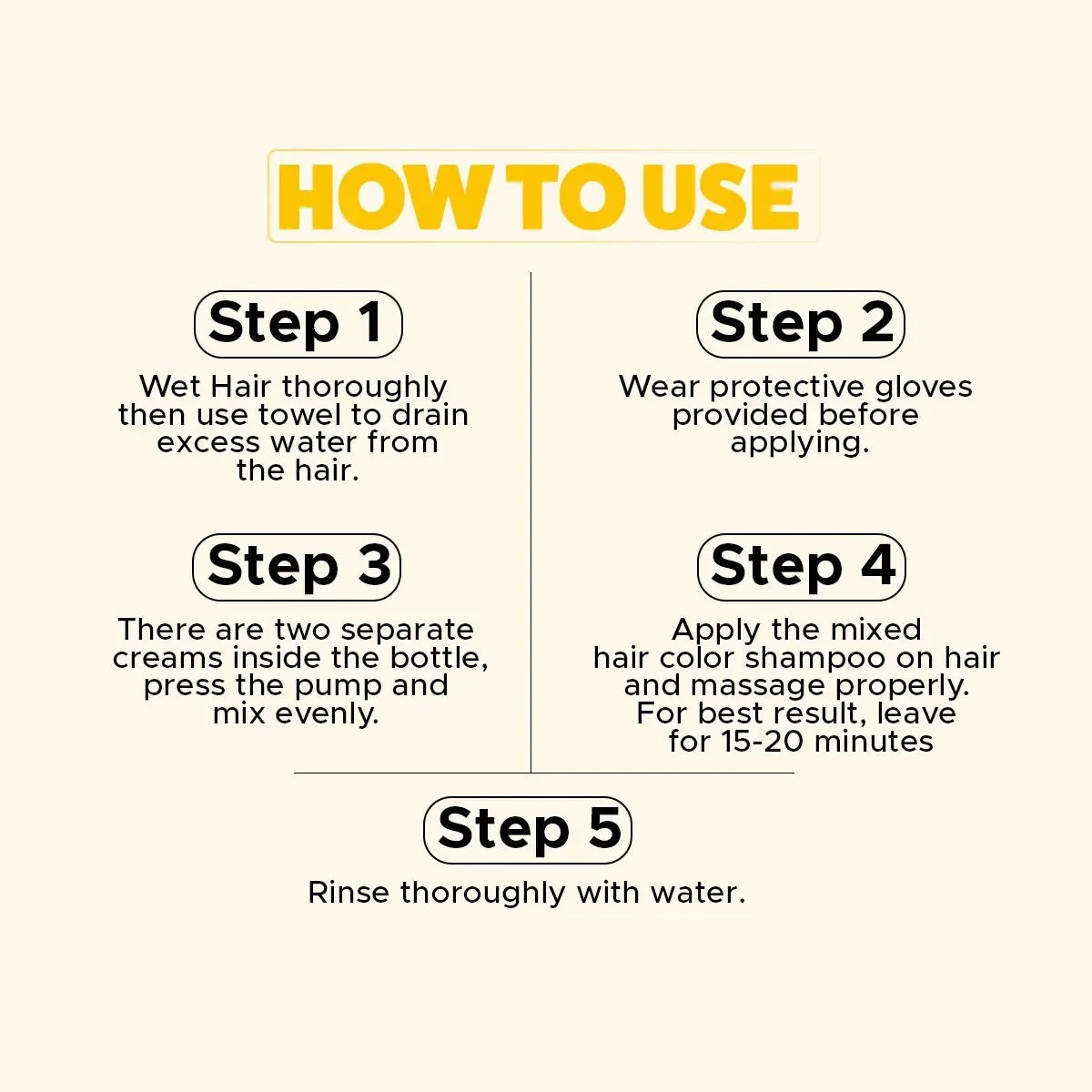 HOW TO USE

Step 1

Wet Hair thoroughly then use towel to drain excess water from the hair.

Step 2

Wear protective gloves provided before applying.

Step 3

There are two separate creams inside the bottle, press the pump and mix evenly.

Step 4

Apply the mixed hair color shampoo on hair and massage properly. For best result, leave for 15-20 minutes

Step 5

Rinse thoroughly with water.